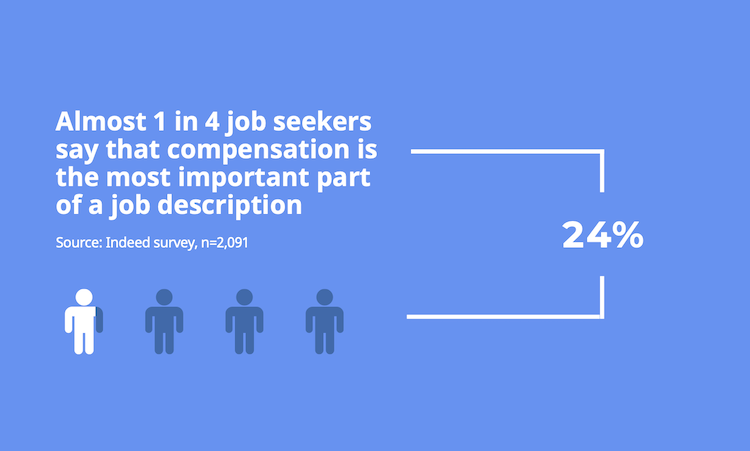 Almost 1 in 4 job seekers say that compensation is the most important part of a job description

Source: Indeed survey, n=2,091

24%