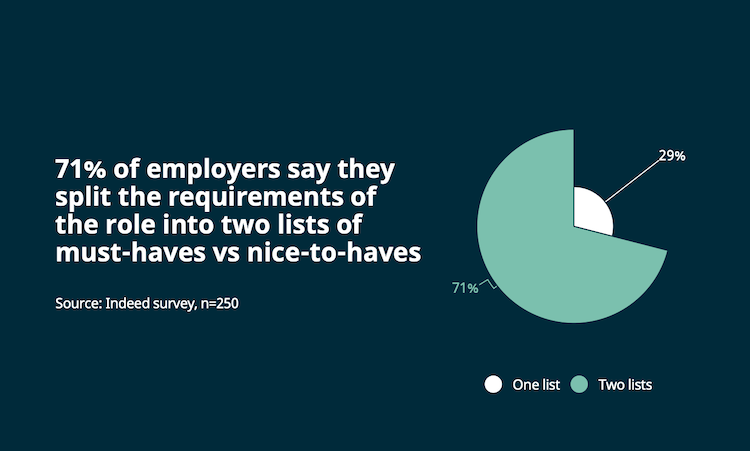 71% of employers say they split the requirements of the role into two lists of must-haves vs nice-to-haves

Source: Indeed survey, n=250

29%

71%

One list
Two lists