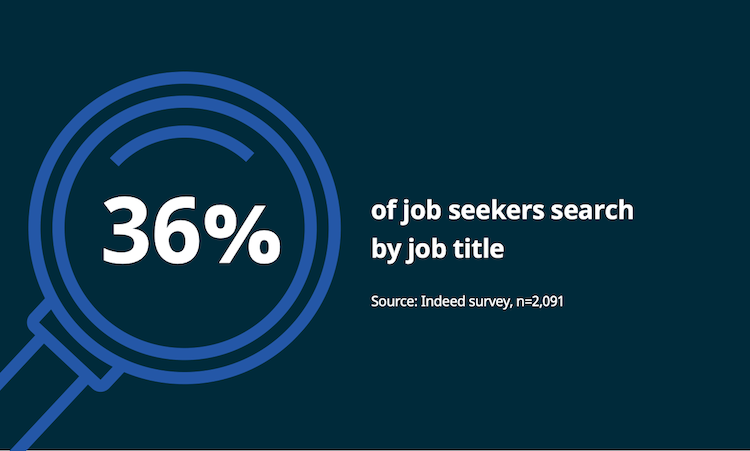 36%

of job seekers search by job title

Source: Indeed survey, n=2,091