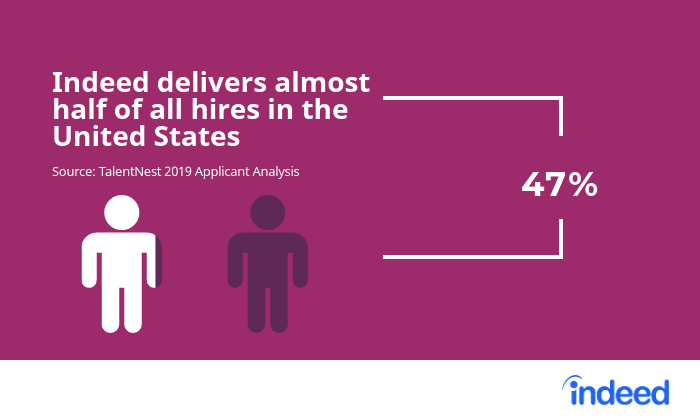 Indeed delivers almost half of all hires in the United States

Source: TalentNest 2019 Applicant Analysis

47%

indeed