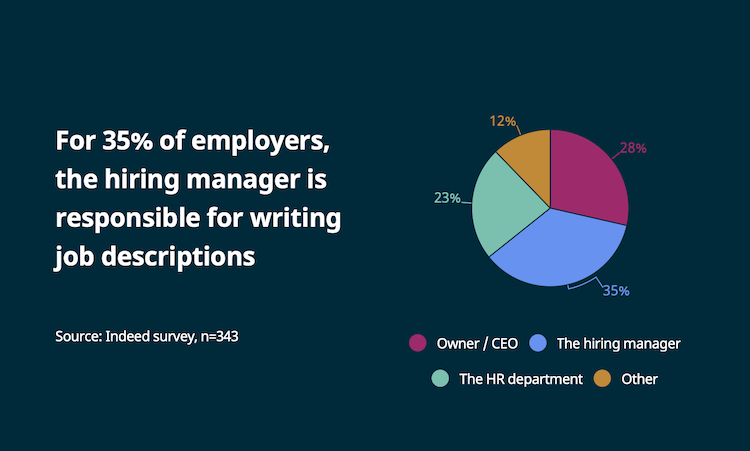 For 35% of employers, the hiring manager is responsible for writing job descriptions

Source: Indeed survey, n=343

12%
28%
23%
35%

Owner / CEO
The hiring manager
The HR department
Other