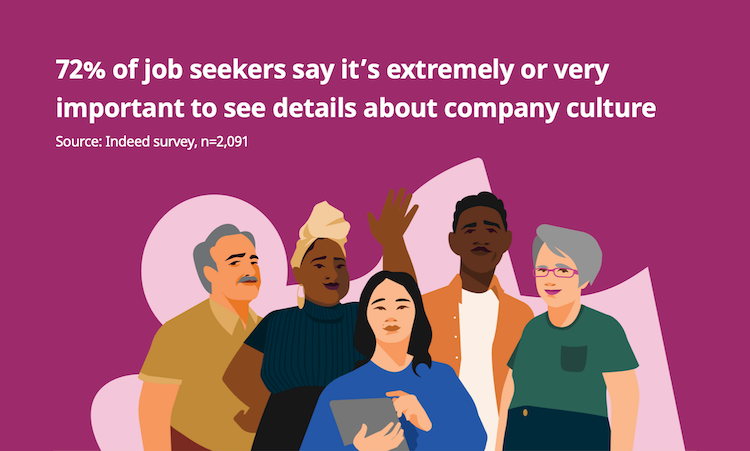 72% of job seekers say it’s extremely or very important to see details about company culture

Source: Indeed survey, n=2,091