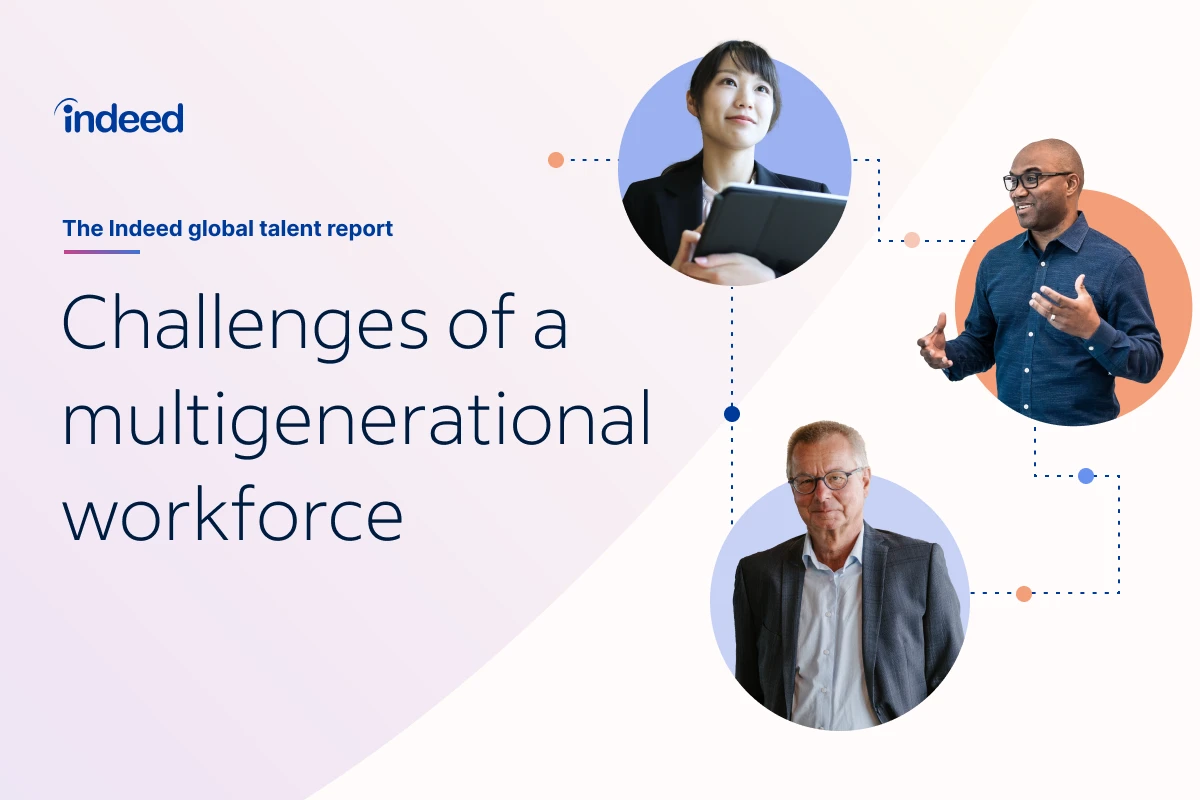 indeed

The Indeed global talent report

Challenges of a multigenerational workforce